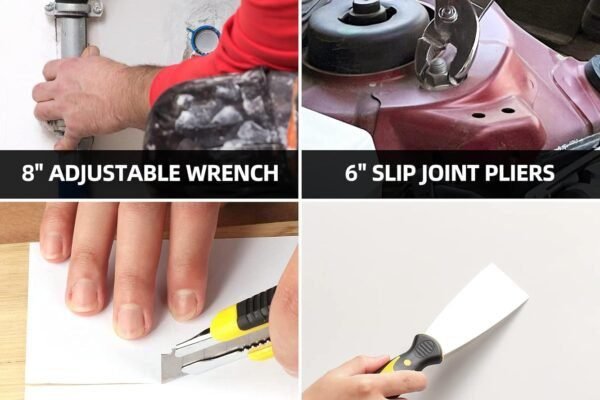 8" ADJUSTABLE WRENCH

6" SLIP JOINT PLIERS